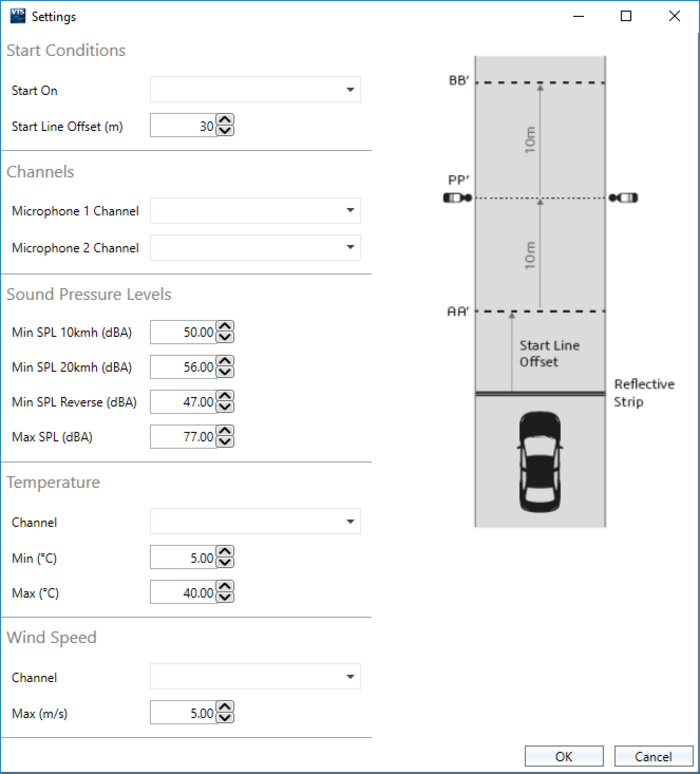 Settings

Start Conditions

Start On

Start Line Offset (m) 30

Channels

Microphone 1 Channel

Microphone 2 Channel

Sound Pressure Levels

Min SPL 10kmh (dBA) 50.00

Min SPL 20kmh (dBA) 56.00

Min SPL Reverse (dBA) 47.00

Max SPL (dBA) 77.00

Temperature

Channel

Min (°C) 5.00

Max (°C) 40.00

Wind Speed

Channel

Max (m/s) 5.00

BB'

10m

PP'

10m

AA'

Start Line Offset

Reflective Strip

OK

Cancel